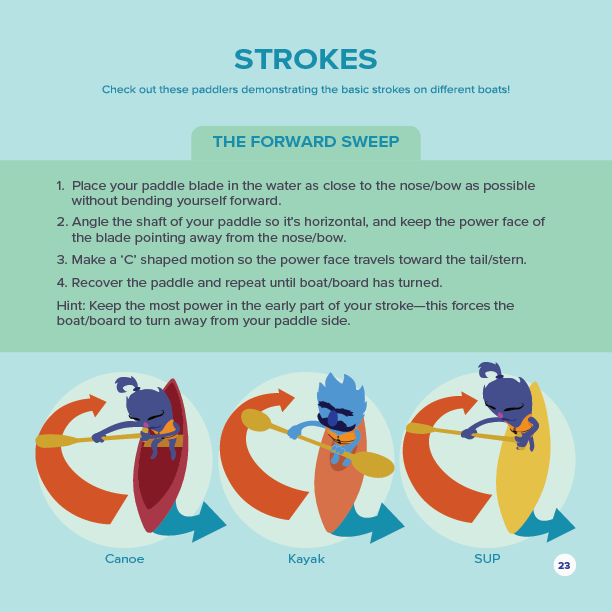 STROKES

Check out these paddlers demonstrating the basic strokes on different boats!

THE FORWARD SWEEP

1. Place your paddle blade in the water as close to the nose/bow as possible without bending yourself forward.

2. Angle the shaft of your paddle so it's horizontal, and keep the power face of the blade pointing away from the nose/bow.

3. Make a 'C' shaped motion so the power face travels toward the tail/stern.

4. Recover the paddle and repeat until boat/board has turned.

Hint: Keep the most power in the early part of your stroke—this forces the boat/board to turn away from your paddle side.

Canoe

Kayak

SUP

23